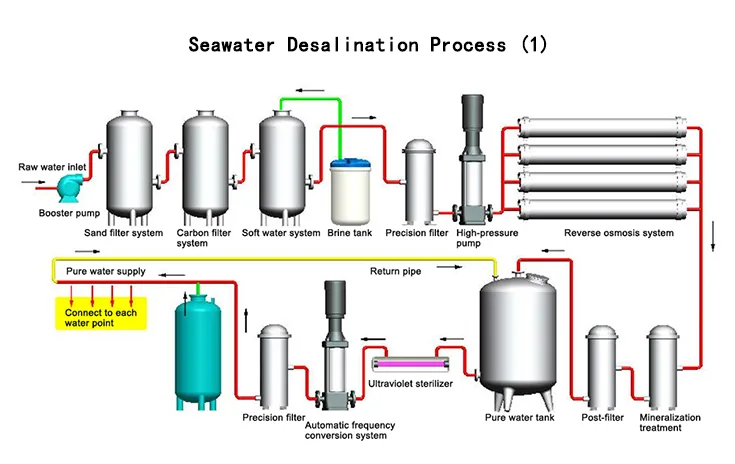 Seawater Desalination Process (1)

Raw water inlet

Booster pump

Sand filter system

Carbon filter system

Soft water system

Brine tank

Precision filter

High-pressure pump

Reverse osmosis system

Pure water supply

Return pipe

Connect to each water point

Precision filter

Automatic frequency conversion system

Ultraviolet sterilizer

Pure water tank

Post-filter

Mineralization treatment